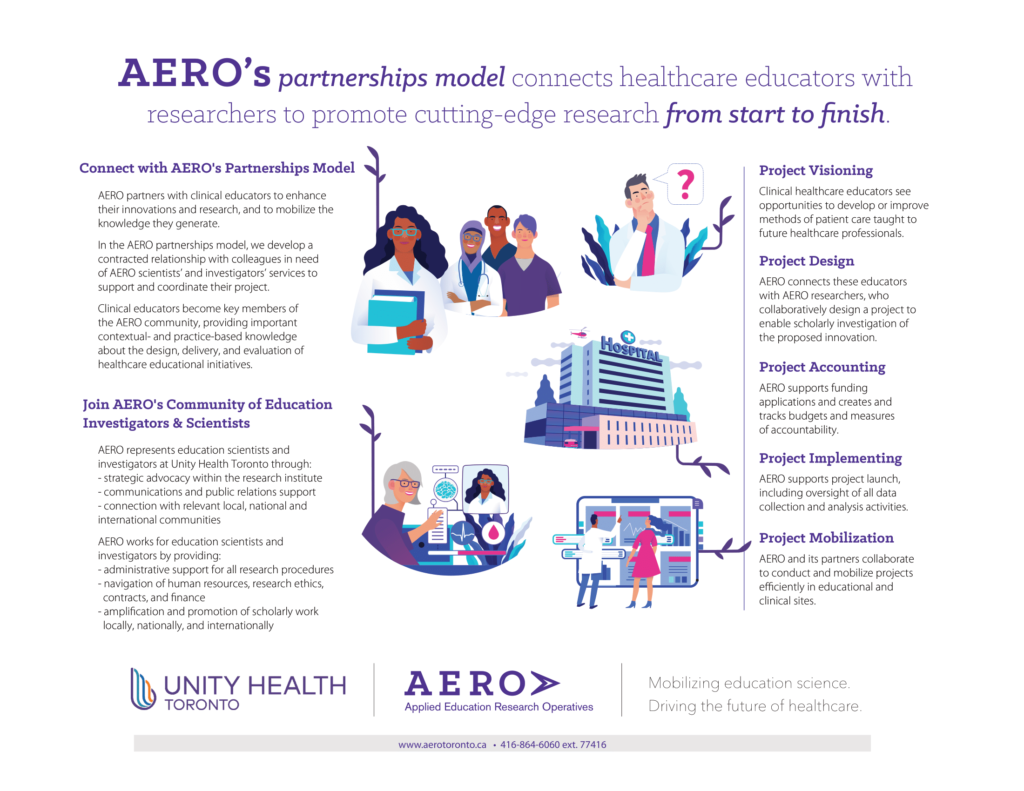 AERO's partnerships model connects healthcare educators with researchers to promote cutting-edge research from start to finish.

Connect with AERO's Partnerships Model

AERO partners with clinical educators to enhance their innovations and research, and to mobilize the knowledge they generate.

In the AERO partnerships model, we develop a contracted relationship with colleagues in need of AERO scientists' and investigators' services to support and coordinate their project.

Clinical educators become key members of the AERO community, providing important contextual- and practice-based knowledge about the design, delivery, and evaluation of healthcare educational initiatives.

Join AERO's Community of Education Investigators & Scientists

AERO represents education scientists and investigators at Unity Health Toronto through:
- strategic advocacy within the research institute
- communications and public relations support
- connection with relevant local, national and international communities

AERO works for education scientists and investigators by providing:
- administrative support for all research procedures
- navigation of human resources, research ethics, contracts, and finance
- amplification and promotion of scholarly work locally, nationally, and internationally

?

HOSPITAL

Project Visioning

Clinical healthcare educators see opportunities to develop or improve methods of patient care taught to future healthcare professionals.

Project Design

AERO connects these educators with AERO researchers, who collaboratively design a project to enable scholarly investigation of the proposed innovation.

Project Accounting

AERO supports funding applications and creates and tracks budgets and measures of accountability.

Project Implementing

AERO supports project launch, including oversight of all data collection and analysis activities.

Project Mobilization

AERO and its partners collaborate to conduct and mobilize projects efficiently in educational and clinical sites.

UNITY HEALTH TORONTO

AERO
Applied Education Research Operatives

Mobilizing education science.
Driving the future of healthcare.

www.aerotoronto.ca • 416-864-6060 ext. 77416